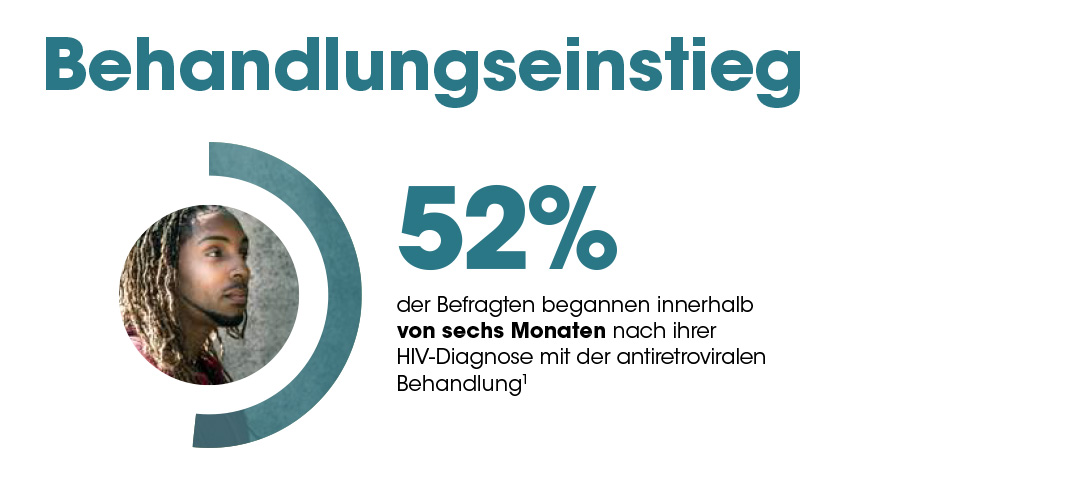 Behandlungseinstieg

52%

der Befragten begannen innerhalb **von sechs Monaten** nach ihrer HIV-Diagnose mit der antiretroviralen Behandlung$^1$